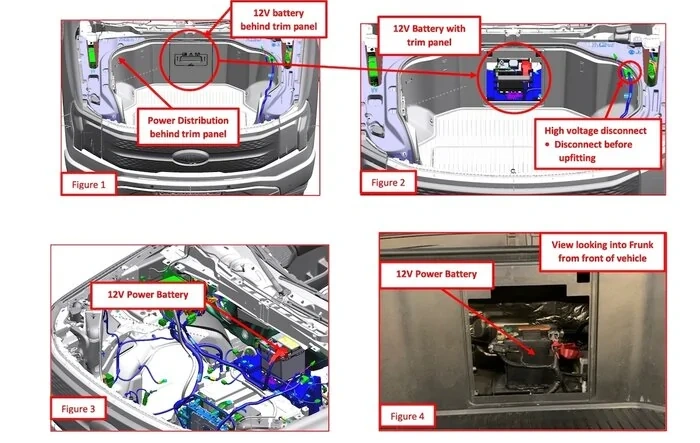 12V battery behind trim panel

Power Distribution behind trim panel

Figure 1

12V Battery with trim panel

High voltage disconnect
• Disconnect before upfitting

Figure 2

12V Power Battery

Figure 3

View looking into Frunk from front of vehicle

12V Power Battery

Figure 4