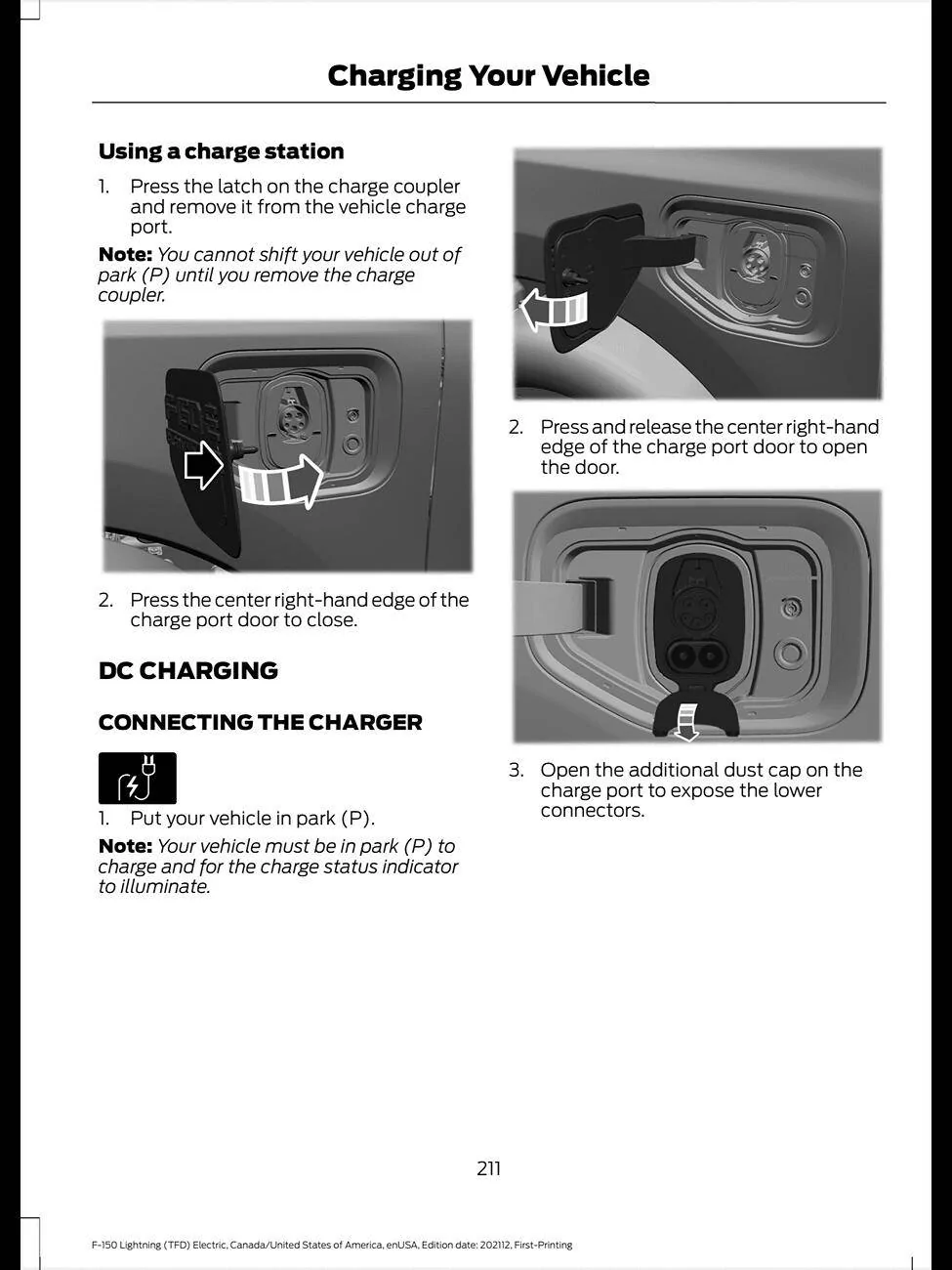 Charging Your Vehicle

Using a charge station

1. Press the latch on the charge coupler and remove it from the vehicle charge port.

Note: You cannot shift your vehicle out of park (P) until you remove the charge coupler.

2. Press the center right-hand edge of the charge port door to close.

DC CHARGING

CONNECTING THE CHARGER

1. Put your vehicle in park (P).

Note: Your vehicle must be in park (P) to charge and for the charge status indicator to illuminate.

2. Press and release the center right-hand edge of the charge port door to open the door.

3. Open the additional dust cap on the charge port to expose the lower connectors.

211

F-150 Lightning (TFD) Electric, Canada/United States of America, enUSA, Edition date: 202112, First-Printing