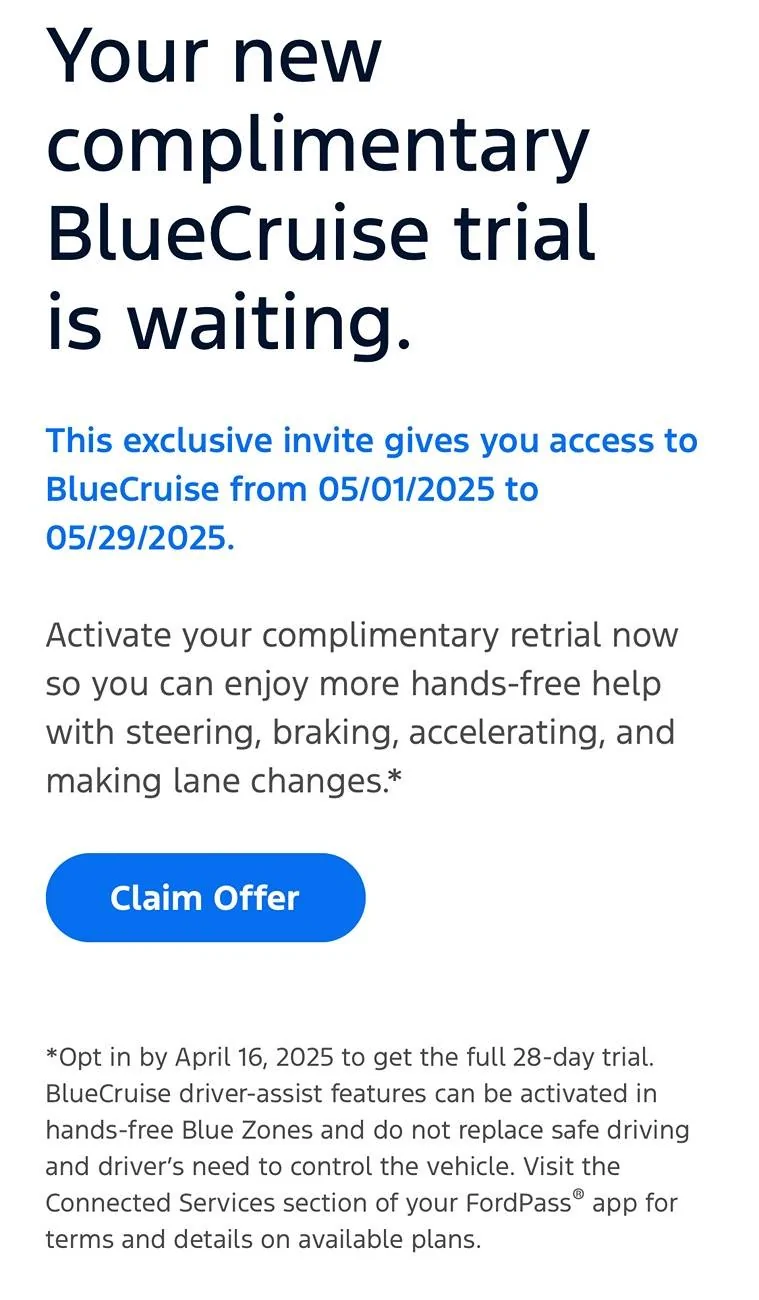 Your new complimentary BlueCruise trial is waiting.

This exclusive invite gives you access to BlueCruise from 05/01/2025 to 05/29/2025.

Activate your complimentary retrial now so you can enjoy more hands-free help with steering, braking, accelerating, and making lane changes.*

Claim Offer

*Opt in by April 16, 2025 to get the full 28-day trial. BlueCruise driver-assist features can be activated in hands-free Blue Zones and do not replace safe driving and driver's need to control the vehicle. Visit the Connected Services section of your FordPass® app for terms and details on available plans.