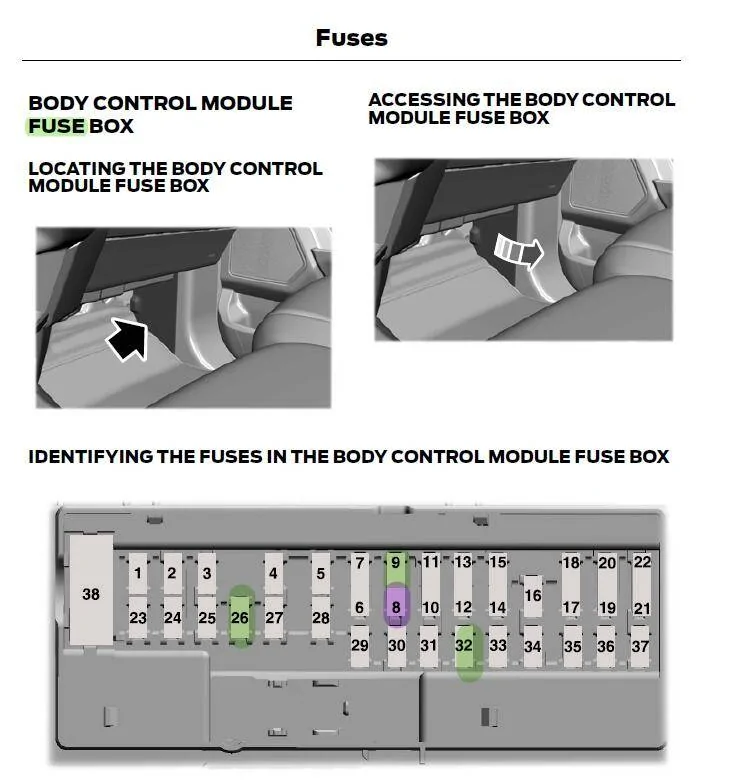 Fuses

BODY CONTROL MODULE FUSE BOX

LOCATING THE BODY CONTROL MODULE FUSE BOX

ACCESSING THE BODY CONTROL MODULE FUSE BOX

IDENTIFYING THE FUSES IN THE BODY CONTROL MODULE FUSE BOX

38
1 2 3 4 5 7 9 11 13 15 18 20 22
16
23 24 25 26 27 28 6 8 10 12 14 17 19 21
29 30 31 32 33 34 35 36 37