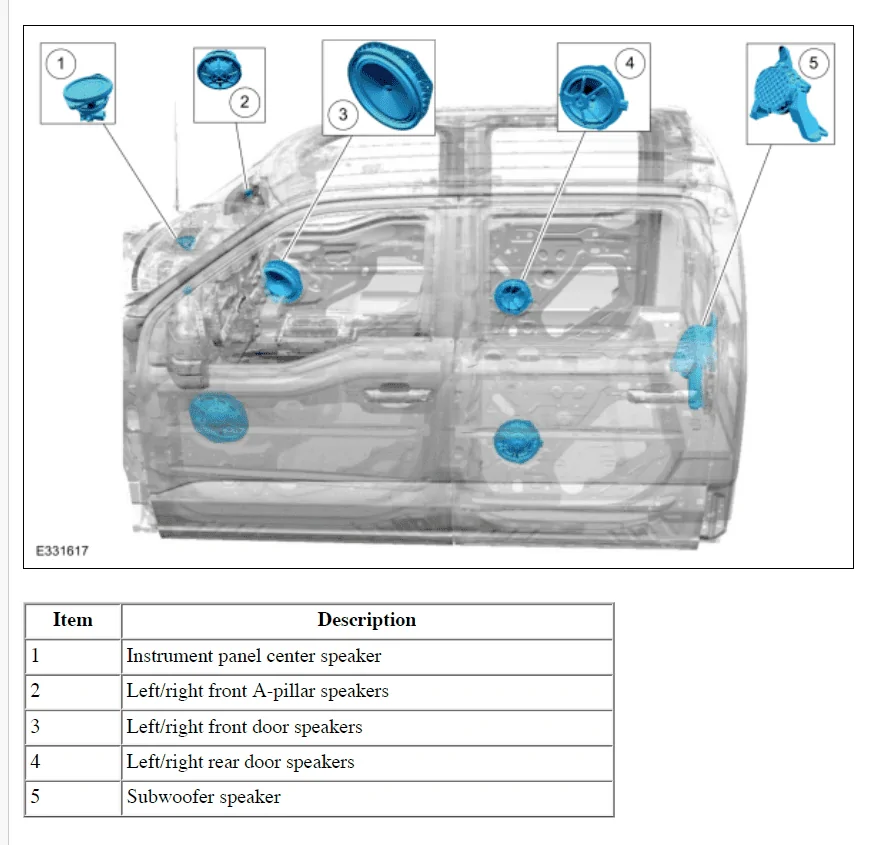 1
2
3
4
5
E331617

| Item | Description |
|---|---|
| 1 | Instrument panel center speaker |
| 2 | Left/right front A-pillar speakers |
| 3 | Left/right front door speakers |
| 4 | Left/right rear door speakers |
| 5 | Subwoofer speaker |