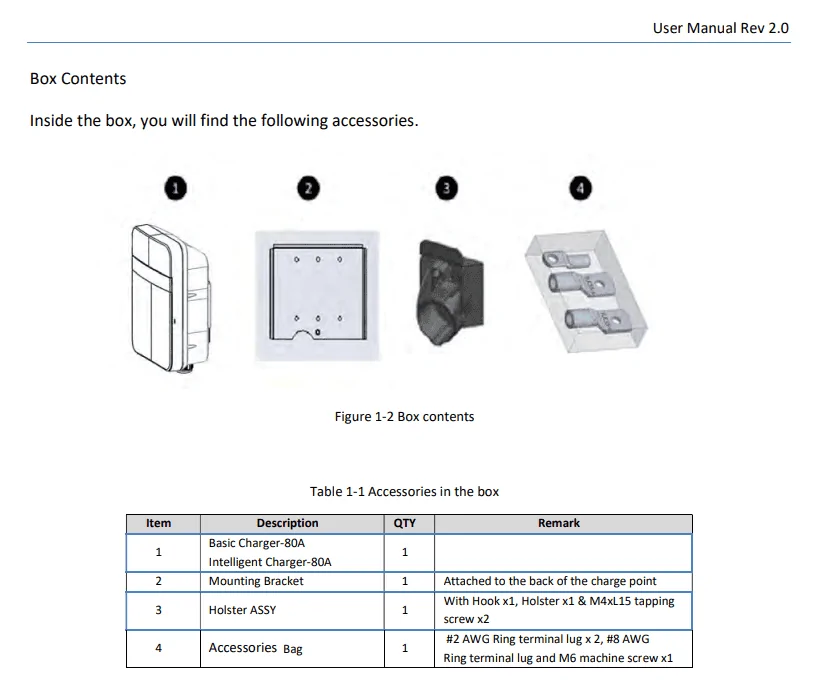 User Manual Rev 2.0

Box Contents

Inside the box, you will find the following accessories.

1 2 3 4

Figure 1-2 Box contents

Table 1-1 Accessories in the box

| Item | Description | QTY | Remark |
|---|---|---|---|
| 1 | Basic Charger-80A Intelligent Charger-80A | 1 | |
| 2 | Mounting Bracket | 1 | Attached to the back of the charge point |
| 3 | Holster ASSY | 1 | With Hook x1, Holster x1 & M4xL15 tapping screw x2 |
| 4 | Accessories Bag | 1 | #2 AWG Ring terminal lug x 2, #8 AWG Ring terminal lug and M6 machine screw x1 |