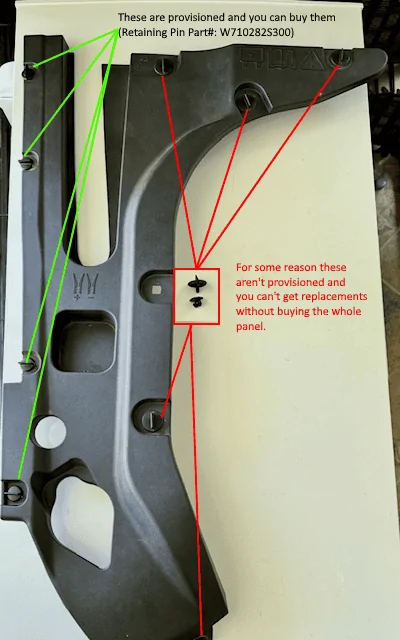 These are provisioned and you can buy them
(Retaining Pin Part#: W710282S300)

For some reason these aren't provisioned and you can't get replacements without buying the whole panel.