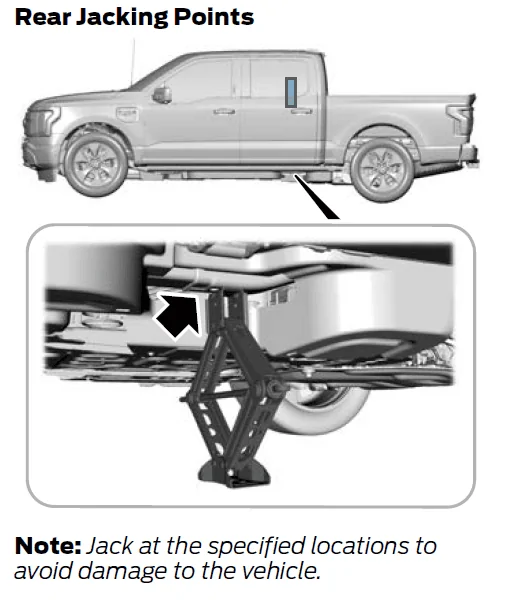 Rear Jacking Points

Note: Jack at the specified locations to avoid damage to the vehicle.