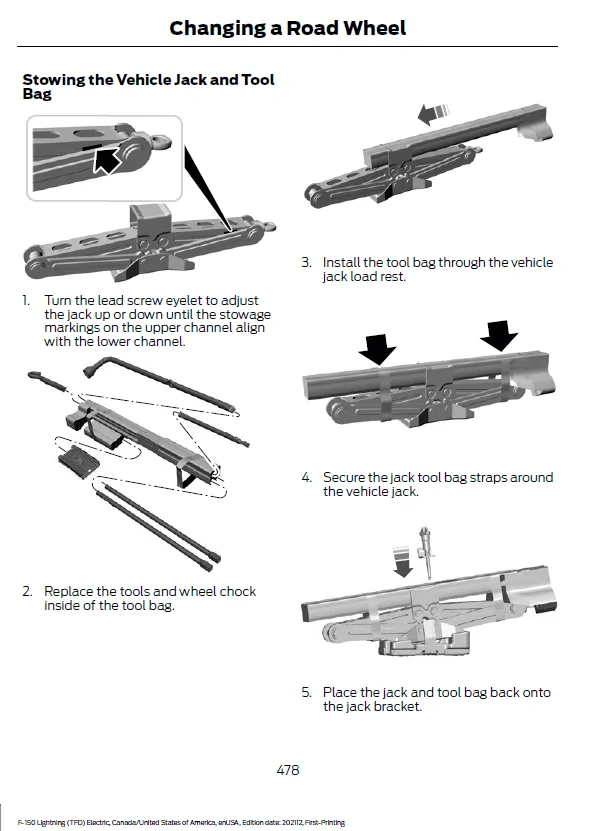 Changing a Road Wheel

Stowing the Vehicle Jack and Tool Bag

1. Turn the lead screw eyelet to adjust the jack up or down until the stowage markings on the upper channel align with the lower channel.

2. Replace the tools and wheel chock inside of the tool bag.

3. Install the tool bag through the vehicle jack load rest.

4. Secure the jack tool bag straps around the vehicle jack.

5. Place the jack and tool bag back onto the jack bracket.

478

F-150 Lightning (TFD) Electric, Canada/United States of America, enUSA, Edition date: 202112, First-Printing