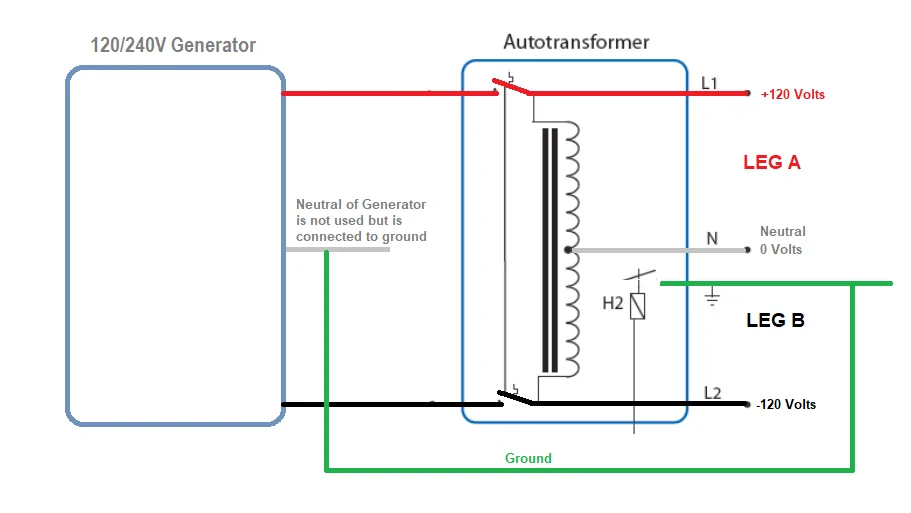 120/240V Generator

Autotransformer

L1

+120 Volts

LEG A

Neutral of Generator is not used but is connected to ground

N

Neutral 0 Volts

H2

LEG B

L2

-120 Volts

Ground