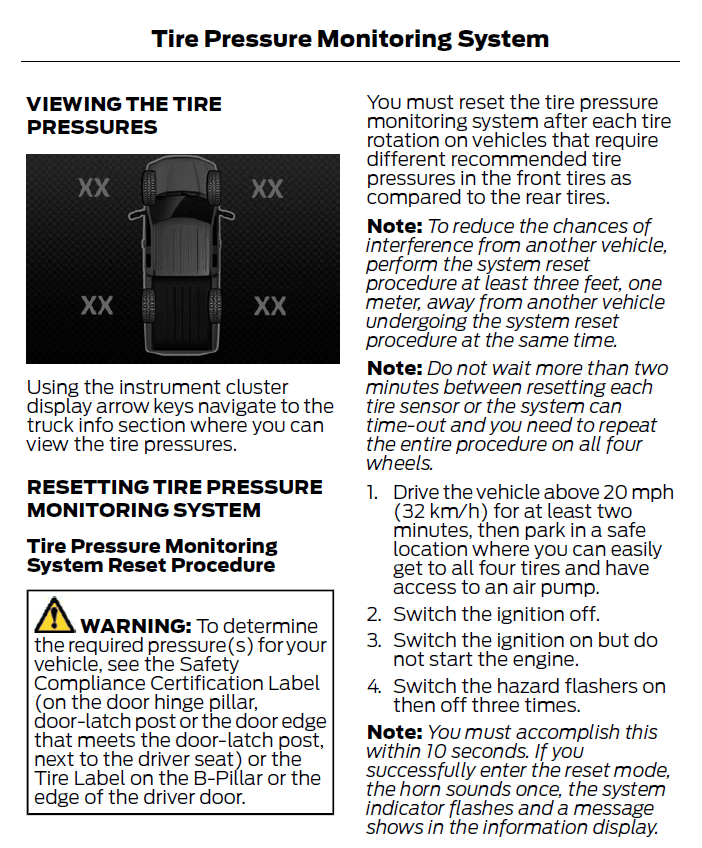 Tire Pressure Monitoring System

VIEWING THE TIRE PRESSURES

XX XX
XX XX

Using the instrument cluster display arrow keys navigate to the truck info section where you can view the tire pressures.

RESETTING TIRE PRESSURE MONITORING SYSTEM

Tire Pressure Monitoring System Reset Procedure

WARNING: To determine the required pressure(s) for your vehicle, see the Safety Compliance Certification Label (on the door hinge pillar, door-latch post or the door edge that meets the door-latch post, next to the driver seat) or the Tire Label on the B-Pillar or the edge of the driver door.

You must reset the tire pressure monitoring system after each tire rotation on vehicles that require different recommended tire pressures in the front tires as compared to the rear tires.

Note: To reduce the chances of interference from another vehicle, perform the system reset procedure at least three feet, one meter, away from another vehicle undergoing the system reset procedure at the same time.

Note: Do not wait more than two minutes between resetting each tire sensor or the system can time-out and you need to repeat the entire procedure on all four wheels.

1. Drive the vehicle above 20 mph (32 km/h) for at least two minutes, then park in a safe location where you can easily get to all four tires and have access to an air pump.
2. Switch the ignition off.
3. Switch the ignition on but do not start the engine.
4. Switch the hazard flashers on then off three times.

Note: You must accomplish this within 10 seconds. If you successfully enter the reset mode, the horn sounds once, the system indicator flashes and a message shows in the information display.