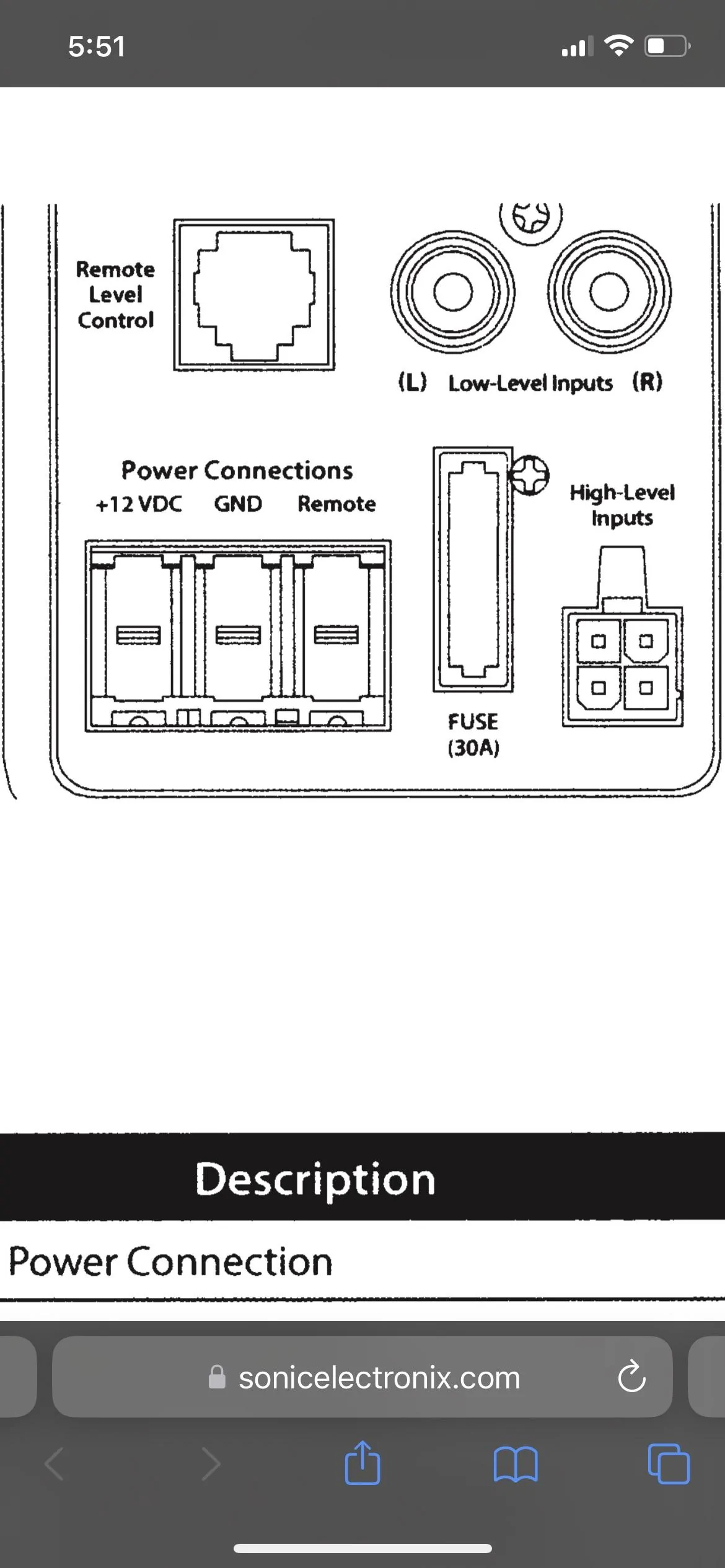 5:51

Remote Level Control

(L) Low-Level Inputs (R)

Power Connections
+12 VDC GND Remote

FUSE (30A)

High-Level Inputs

Description

Power Connection

sonicelectronix.com