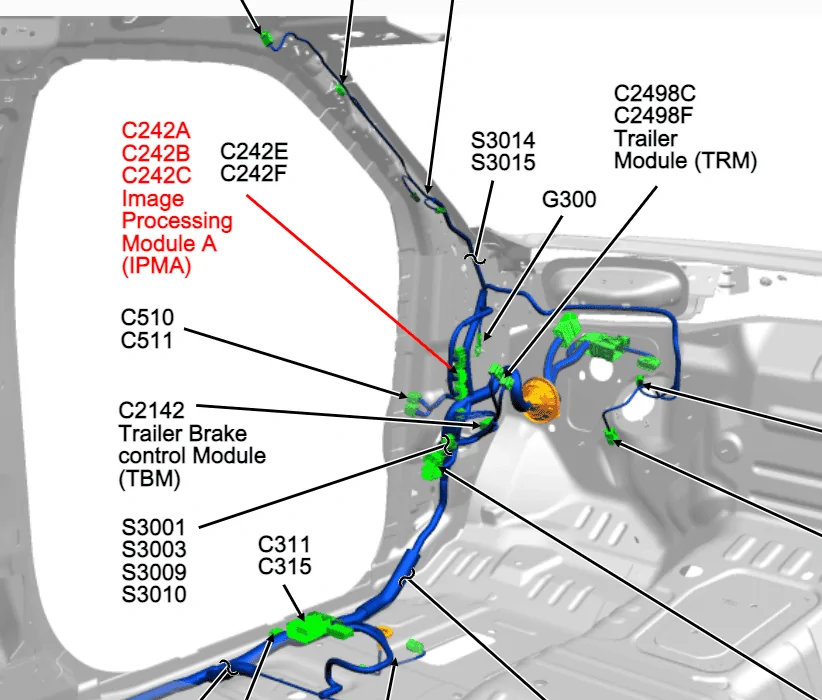 C242A
C242B
C242C
Image Processing Module A (IPMA)

C242E
C242F

S3014
S3015

C2498C
C2498F
Trailer Module (TRM)

G300

C510
C511

C2142
Trailer Brake control Module (TBM)

S3001
S3003
S3009
S3010

C311
C315