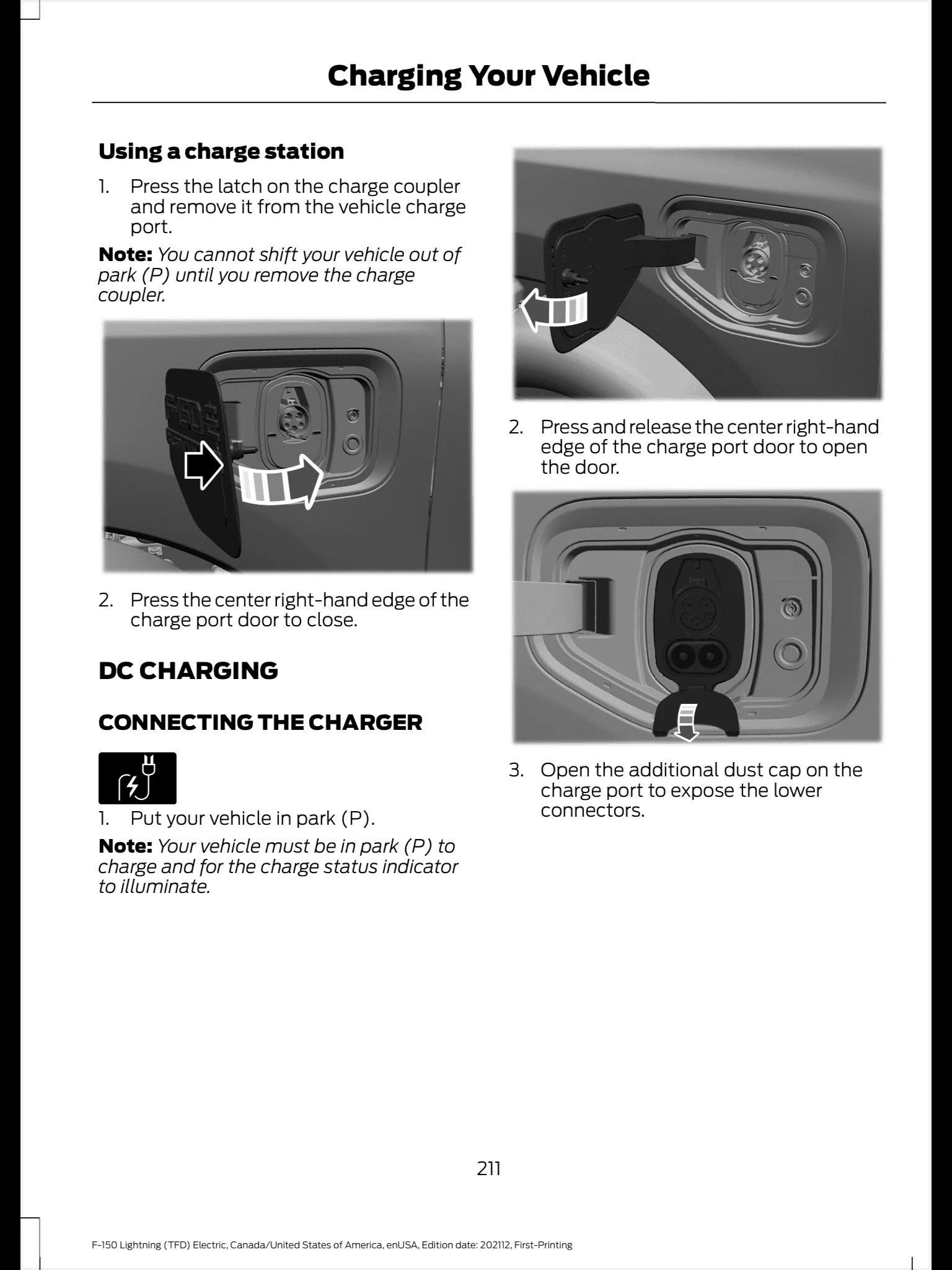 Charging Your Vehicle

Using a charge station

1. Press the latch on the charge coupler and remove it from the vehicle charge port.

Note: You cannot shift your vehicle out of park (P) until you remove the charge coupler.

2. Press the center right-hand edge of the charge port door to close.

DC CHARGING

CONNECTING THE CHARGER

1. Put your vehicle in park (P).

Note: Your vehicle must be in park (P) to charge and for the charge status indicator to illuminate.

2. Press and release the center right-hand edge of the charge port door to open the door.

3. Open the additional dust cap on the charge port to expose the lower connectors.

211

F-150 Lightning (TFD) Electric, Canada/United States of America, enUSA, Edition date: 202112, First-Printing