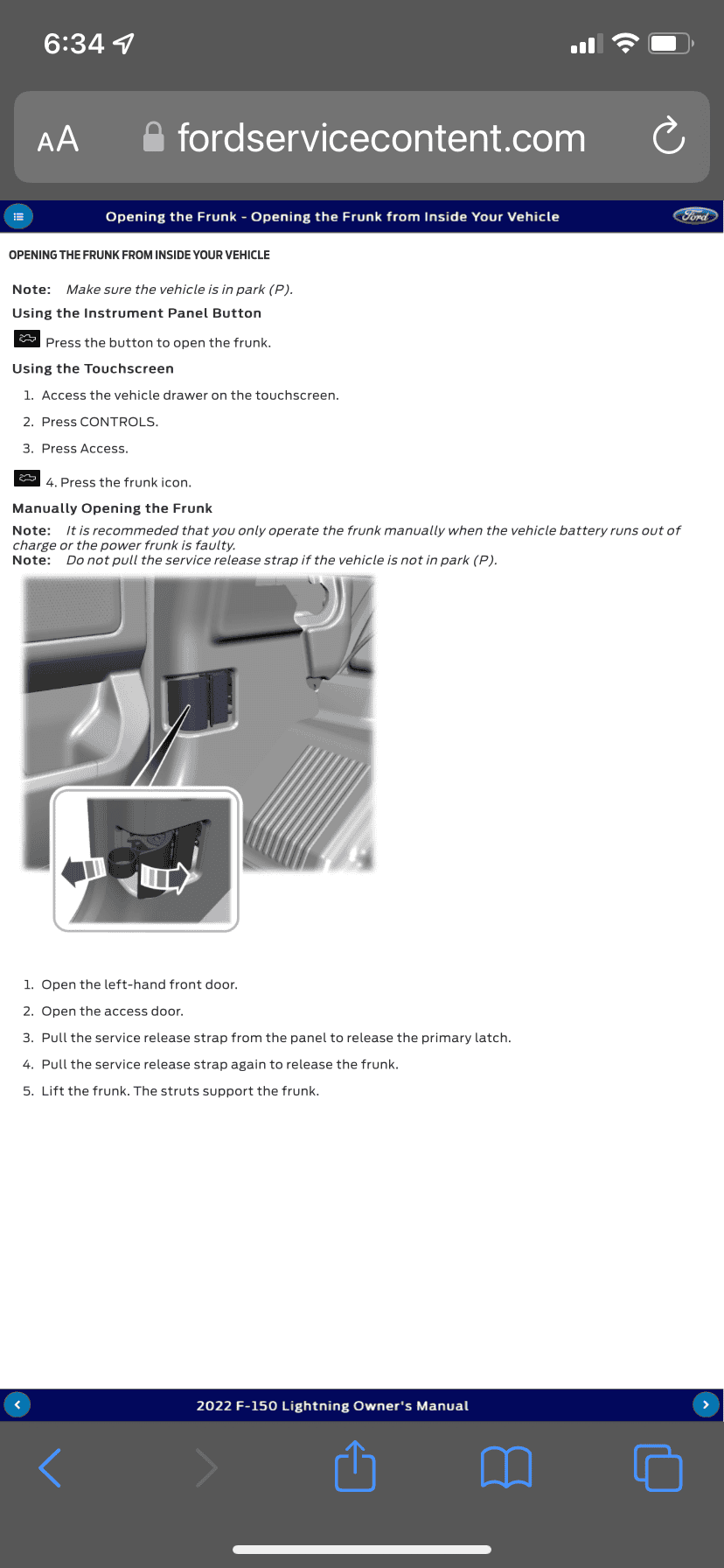 6:34

AA fordservicecontent.com

Opening the Frunk - Opening the Frunk from Inside Your Vehicle

Ford

OPENING THE FRUNK FROM INSIDE YOUR VEHICLE

Note: Make sure the vehicle is in park (P).

Using the Instrument Panel Button

Press the button to open the frunk.

Using the Touchscreen

1. Access the vehicle drawer on the touchscreen.

2. Press CONTROLS.

3. Press Access.

4. Press the frunk icon.

Manually Opening the Frunk

Note: It is recommeded that you only operate the frunk manually when the vehicle battery runs out of charge or the power frunk is faulty.

Note: Do not pull the service release strap if the vehicle is not in park (P).

1. Open the left-hand front door.

2. Open the access door.

3. Pull the service release strap from the panel to release the primary latch.

4. Pull the service release strap again to release the frunk.

5. Lift the frunk. The struts support the frunk.

2022 F-150 Lightning Owner's Manual