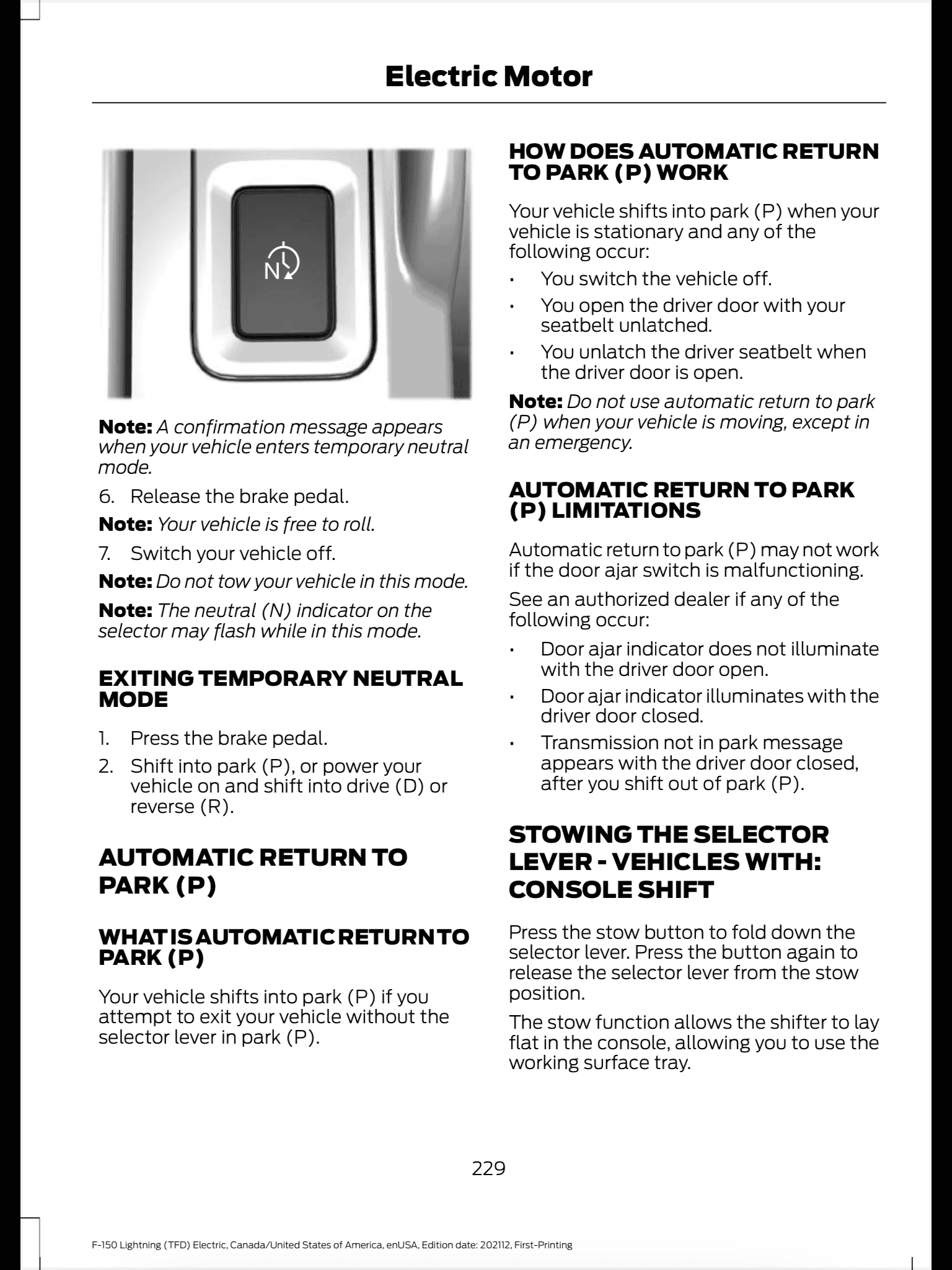 Electric Motor

N

Note: A confirmation message appears when your vehicle enters temporary neutral mode.

6. Release the brake pedal.

Note: Your vehicle is free to roll.

7. Switch your vehicle off.

Note: Do not tow your vehicle in this mode.

Note: The neutral (N) indicator on the selector may flash while in this mode.

EXITING TEMPORARY NEUTRAL MODE

1. Press the brake pedal.
2. Shift into park (P), or power your vehicle on and shift into drive (D) or reverse (R).

AUTOMATIC RETURN TO PARK (P)

WHAT IS AUTOMATIC RETURN TO PARK (P)

Your vehicle shifts into park (P) if you attempt to exit your vehicle without the selector lever in park (P).

HOW DOES AUTOMATIC RETURN TO PARK (P) WORK

Your vehicle shifts into park (P) when your vehicle is stationary and any of the following occur:

• You switch the vehicle off.
• You open the driver door with your seatbelt unlatched.
• You unlatch the driver seatbelt when the driver door is open.

Note: Do not use automatic return to park (P) when your vehicle is moving, except in an emergency.

AUTOMATIC RETURN TO PARK (P) LIMITATIONS

Automatic return to park (P) may not work if the door ajar switch is malfunctioning.

See an authorized dealer if any of the following occur:

• Door ajar indicator does not illuminate with the driver door open.
• Door ajar indicator illuminates with the driver door closed.
• Transmission not in park message appears with the driver door closed, after you shift out of park (P).

STOWING THE SELECTOR LEVER - VEHICLES WITH: CONSOLE SHIFT

Press the stow button to fold down the selector lever. Press the button again to release the selector lever from the stow position.

The stow function allows the shifter to lay flat in the console, allowing you to use the working surface tray.

229

F-150 Lightning (TFD) Electric, Canada/United States of America, enUSA, Edition date: 202112, First-Printing