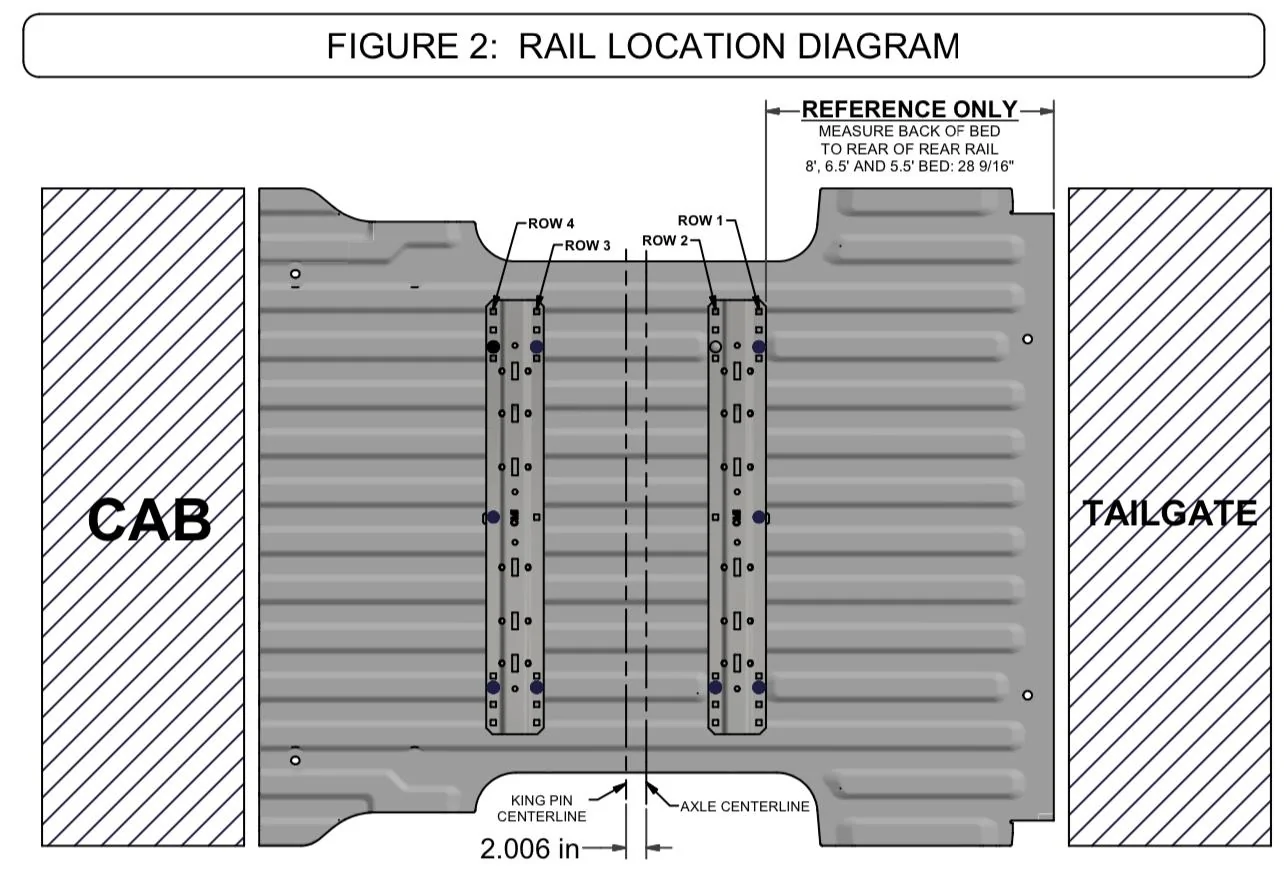 FIGURE 2: RAIL LOCATION DIAGRAM

REFERENCE ONLY
MEASURE BACK OF BED TO REAR OF REAR RAIL
8', 6.5' AND 5.5' BED: 28 9/16"

ROW 4
ROW 3
ROW 2
ROW 1

CAB

TAILGATE

KING PIN CENTERLINE
AXLE CENTERLINE
2.006 in