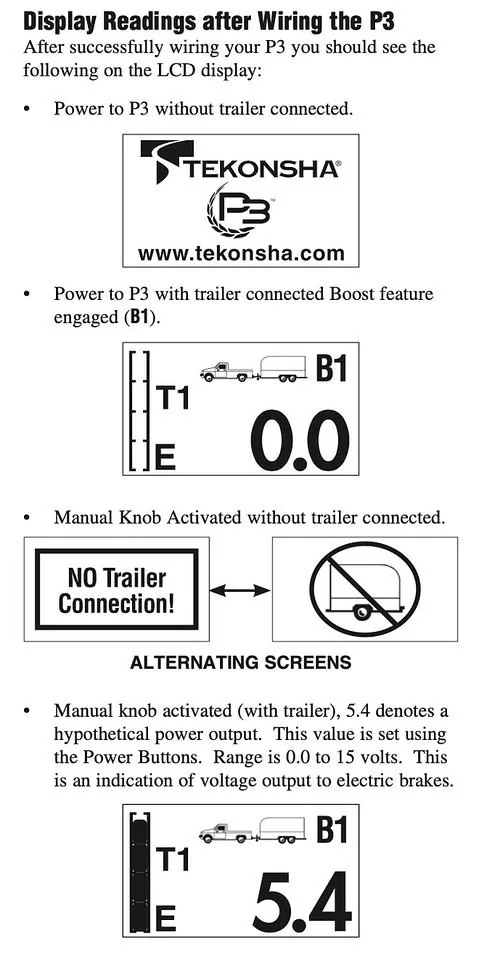 **Display Readings after Wiring the P3**

After successfully wiring your P3 you should see the following on the LCD display:

• Power to P3 without trailer connected.

TEKONSHA®

P3

www.tekonsha.com

• Power to P3 with trailer connected Boost feature engaged (**B1**).

B1

T1

E

0.0

• Manual Knob Activated without trailer connected.

NO Trailer Connection!

ALTERNATING SCREENS

• Manual knob activated (with trailer), 5.4 denotes a hypothetical power output. This value is set using the Power Buttons. Range is 0.0 to 15 volts. This is an indication of voltage output to electric brakes.

B1

T1

E

5.4