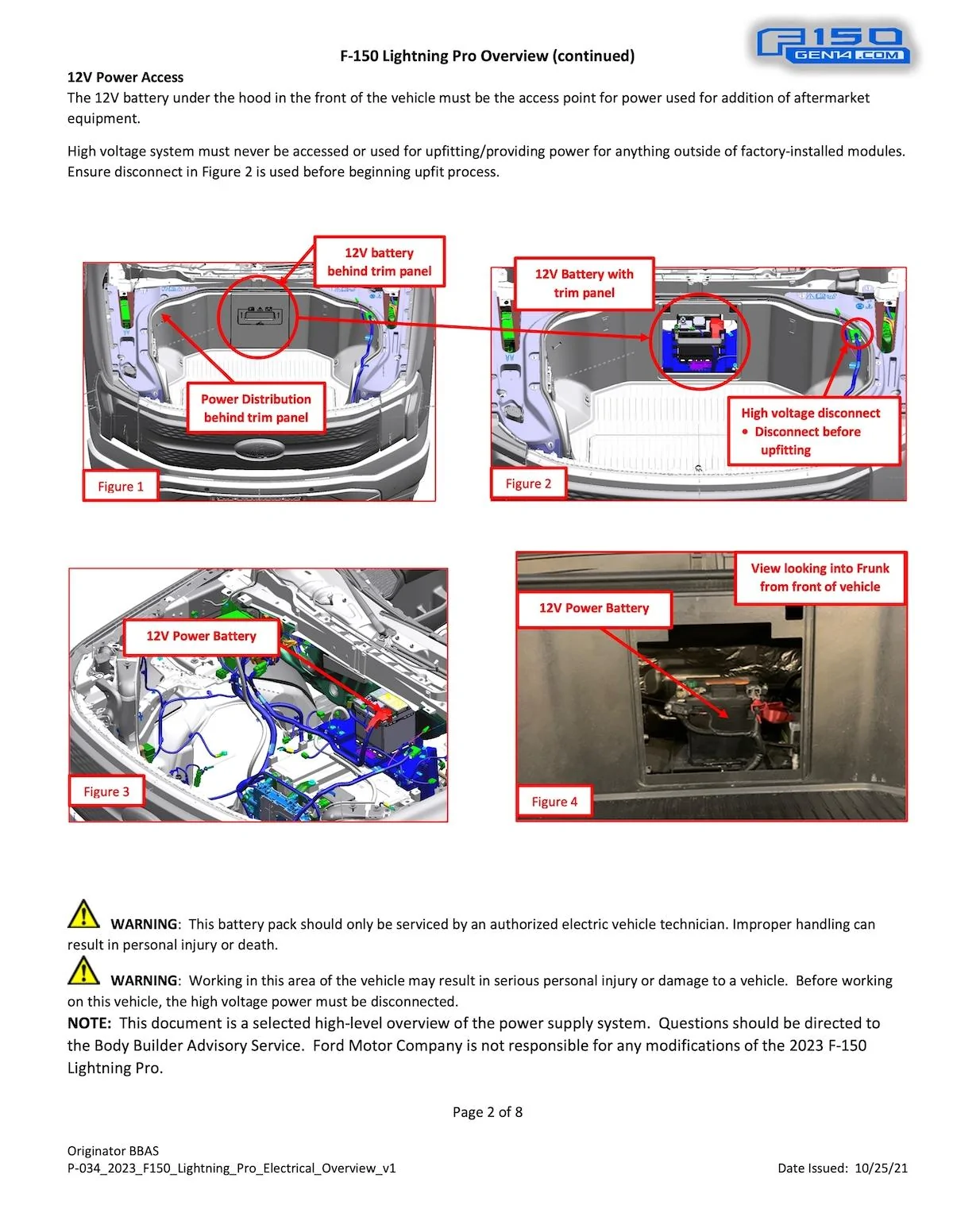 F150 GEN14.COM

F-150 Lightning Pro Overview (continued)

12V Power Access
The 12V battery under the hood in the front of the vehicle must be the access point for power used for addition of aftermarket equipment.

High voltage system must never be accessed or used for upfitting/providing power for anything outside of factory-installed modules. Ensure disconnect in Figure 2 is used before beginning upfit process.

12V battery behind trim panel

Power Distribution behind trim panel

Figure 1

12V Battery with trim panel

High voltage disconnect
• Disconnect before upfitting

Figure 2

12V Power Battery

Figure 3

View looking into Frunk from front of vehicle

12V Power Battery

Figure 4

WARNING: This battery pack should only be serviced by an authorized electric vehicle technician. Improper handling can result in personal injury or death.

WARNING: Working in this area of the vehicle may result in serious personal injury or damage to a vehicle. Before working on this vehicle, the high voltage power must be disconnected.

NOTE: This document is a selected high-level overview of the power supply system. Questions should be directed to the Body Builder Advisory Service. Ford Motor Company is not responsible for any modifications of the 2023 F-150 Lightning Pro.

Page 2 of 8

Originator BBAS
P-034_2023_F150_Lightning_Pro_Electrical_Overview_v1

Date Issued: 10/25/21