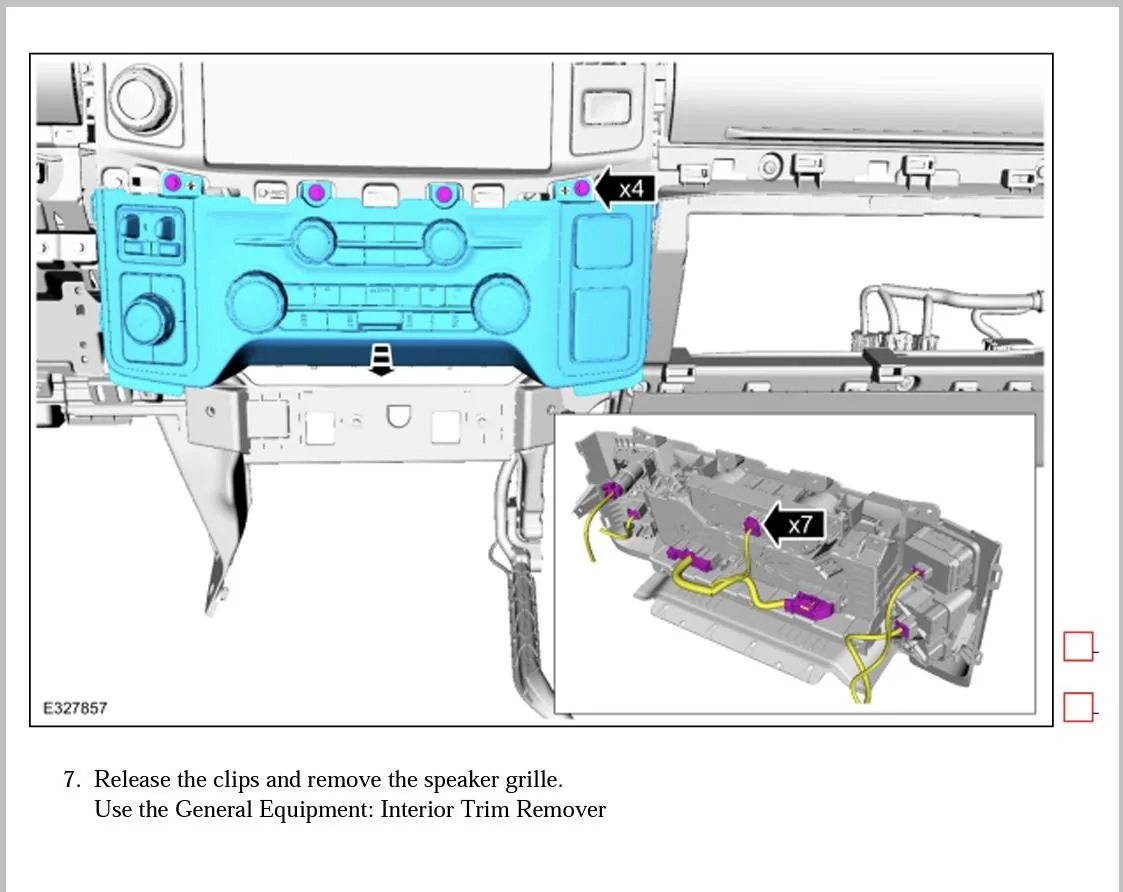 x4

x7

E327857

7. Release the clips and remove the speaker grille.
Use the General Equipment: Interior Trim Remover