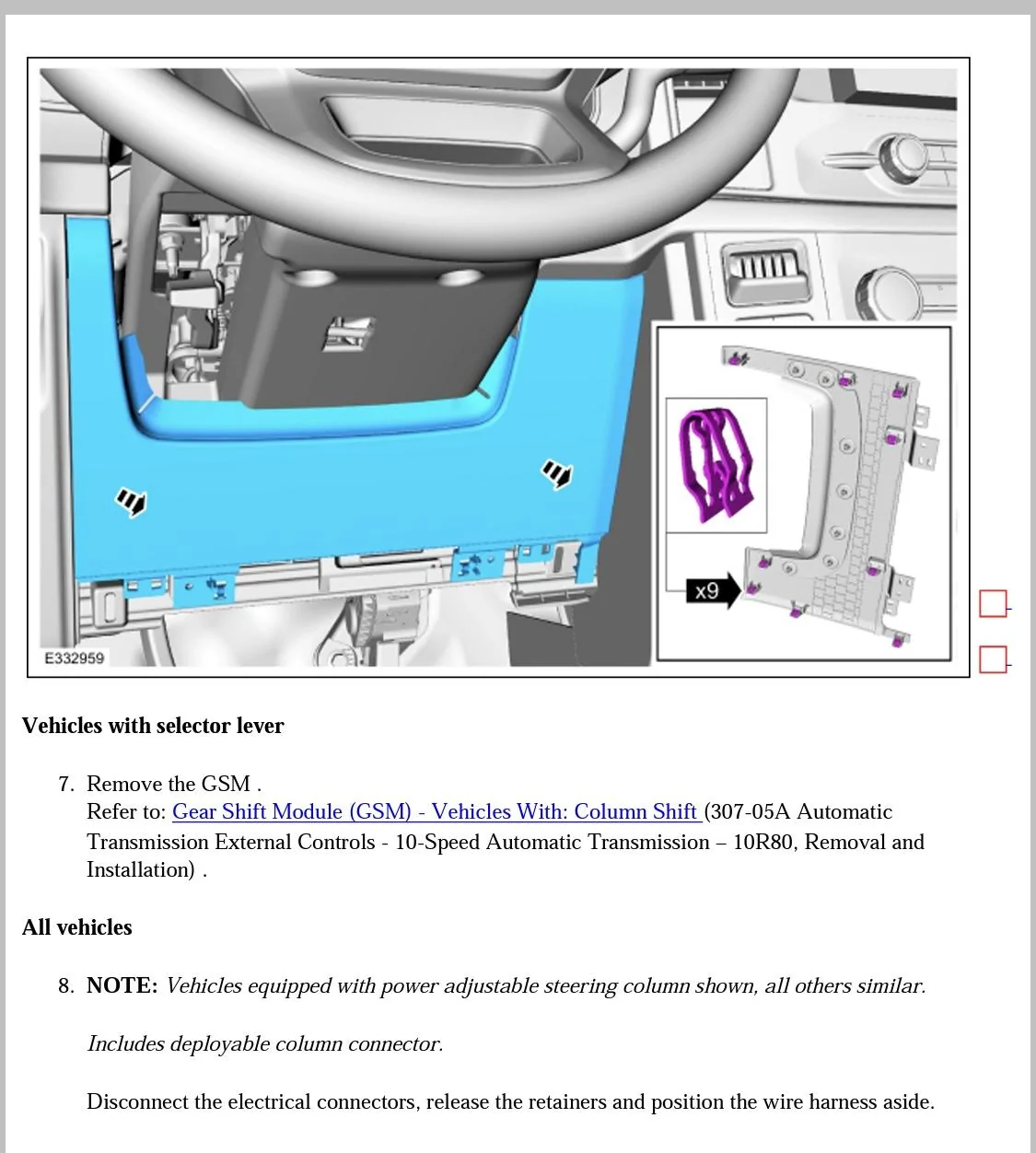 x9

E332959

**Vehicles with selector lever**

7. Remove the GSM .
Refer to: Gear Shift Module (GSM) - Vehicles With: Column Shift (307-05A Automatic Transmission External Controls - 10-Speed Automatic Transmission – 10R80, Removal and Installation) .

**All vehicles**

8. **NOTE:** *Vehicles equipped with power adjustable steering column shown, all others similar.*

*Includes deployable column connector.*

Disconnect the electrical connectors, release the retainers and position the wire harness aside.