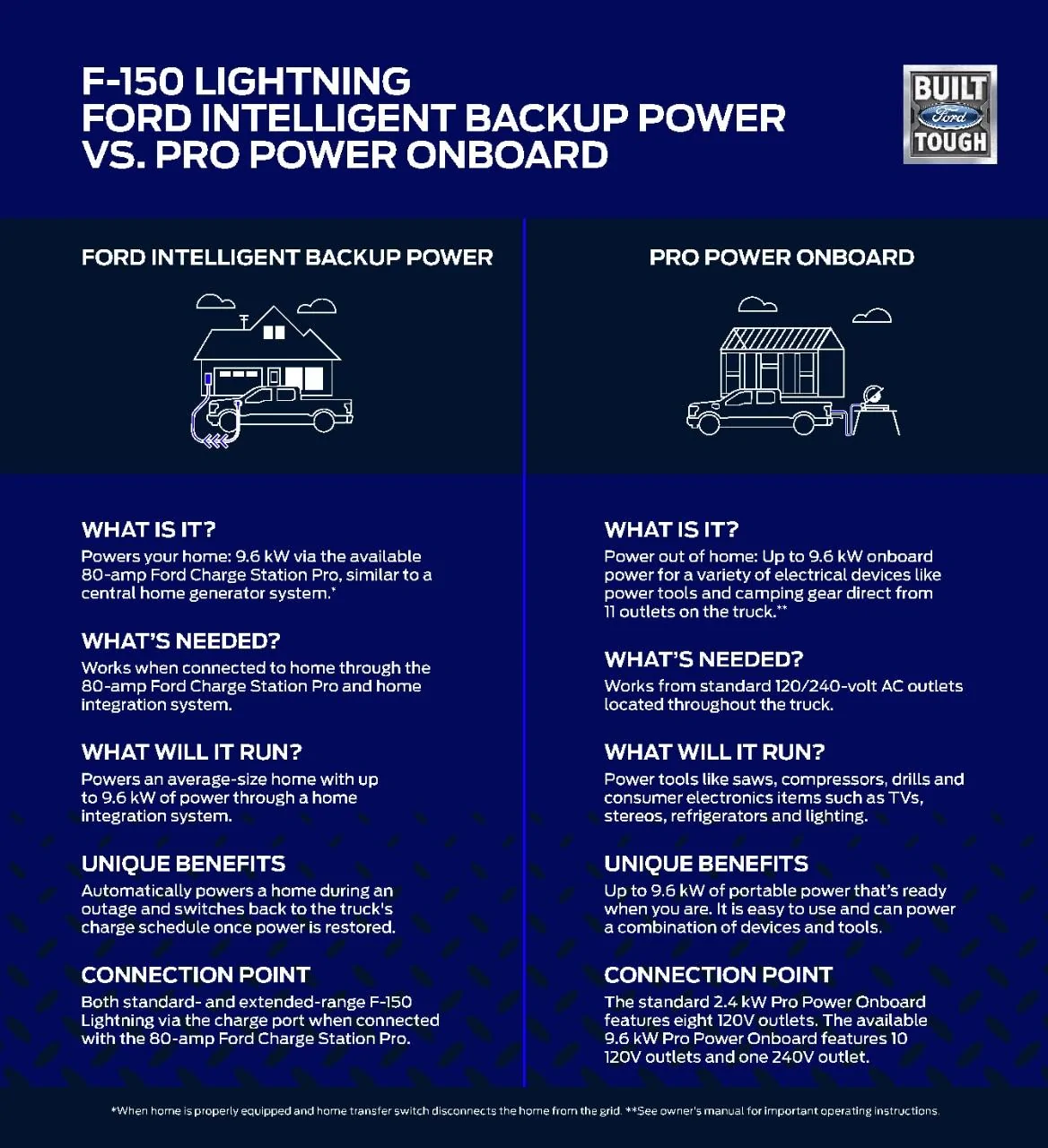 F-150 LIGHTNING
FORD INTELLIGENT BACKUP POWER
VS. PRO POWER ONBOARD

BUILT
Ford
TOUGH

FORD INTELLIGENT BACKUP POWER

WHAT IS IT?
Powers your home: 9.6 kW via the available 80-amp Ford Charge Station Pro, similar to a central home generator system.*

WHAT'S NEEDED?
Works when connected to home through the 80-amp Ford Charge Station Pro and home integration system.

WHAT WILL IT RUN?
Powers an average-size home with up to 9.6 kW of power through a home integration system.

UNIQUE BENEFITS
Automatically powers a home during an outage and switches back to the truck's charge schedule once power is restored.

CONNECTION POINT
Both standard- and extended-range F-150 Lightning via the charge port when connected with the 80-amp Ford Charge Station Pro.

PRO POWER ONBOARD

WHAT IS IT?
Power out of home: Up to 9.6 kW onboard power for a variety of electrical devices like power tools and camping gear direct from 11 outlets on the truck.**

WHAT'S NEEDED?
Works from standard 120/240-volt AC outlets located throughout the truck.

WHAT WILL IT RUN?
Power tools like saws, compressors, drills and consumer electronics items such as TVs, stereos, refrigerators and lighting.

UNIQUE BENEFITS
Up to 9.6 kW of portable power that's ready when you are. It is easy to use and can power a combination of devices and tools.

CONNECTION POINT
The standard 2.4 kW Pro Power Onboard features eight 120V outlets. The available 9.6 kW Pro Power Onboard features 10 120V outlets and one 240V outlet.

*When home is properly equipped and home transfer switch disconnects the home from the grid. **See owner's manual for important operating instructions.