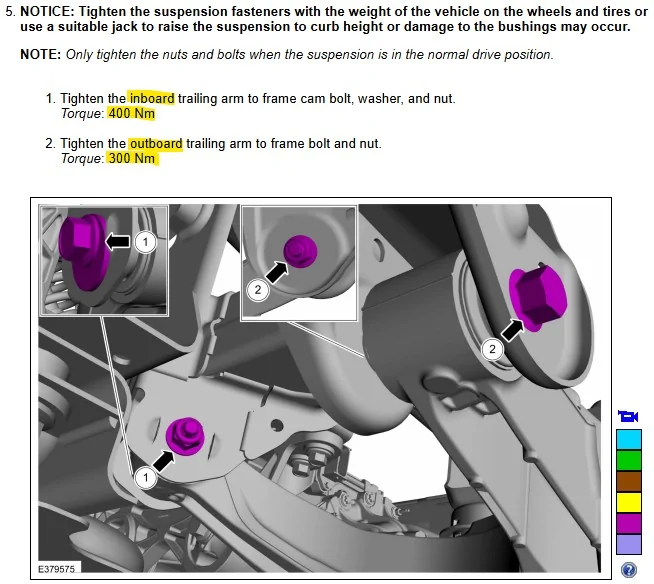 5. NOTICE: Tighten the suspension fasteners with the weight of the vehicle on the wheels and tires or use a suitable jack to raise the suspension to curb height or damage to the bushings may occur.

NOTE: Only tighten the nuts and bolts when the suspension is in the normal drive position.

1. Tighten the inboard trailing arm to frame cam bolt, washer, and nut.
Torque: 400 Nm

2. Tighten the outboard trailing arm to frame bolt and nut.
Torque: 300 Nm

1
2
2
1
E379575