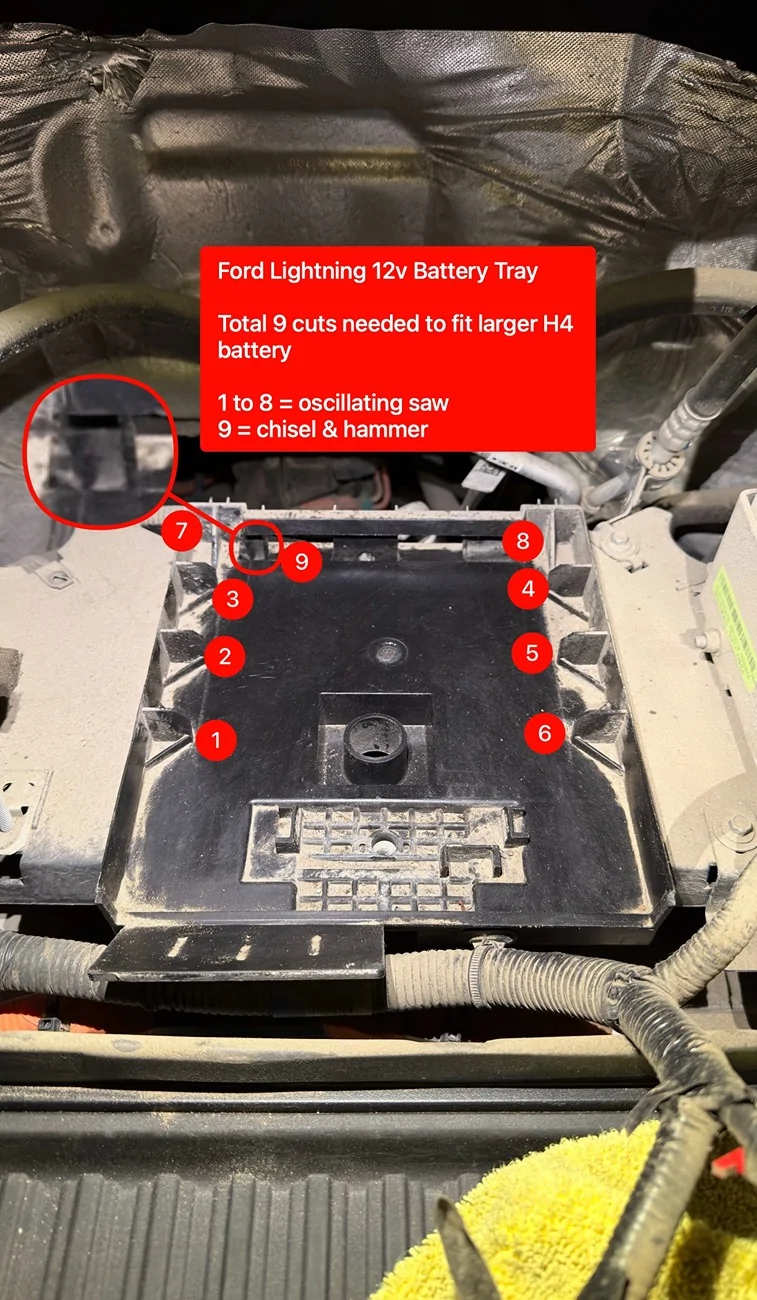 Ford Lightning 12v Battery Tray

Total 9 cuts needed to fit larger H4 battery

1 to 8 = oscillating saw
9 = chisel & hammer

7
9
8
3
4
2
5
1
6