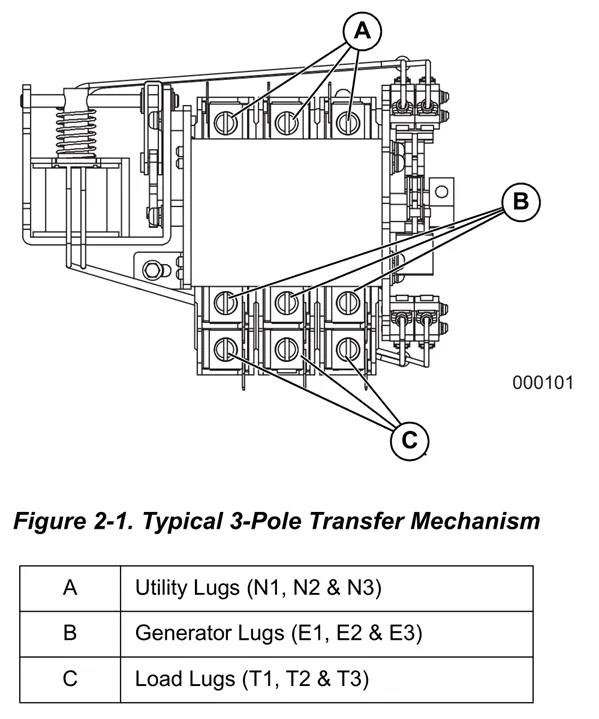 A

B

000101

C

Figure 2-1. Typical 3-Pole Transfer Mechanism

| A | Utility Lugs (N1, N2 & N3) |
|---|---|
| B | Generator Lugs (E1, E2 & E3) |
| C | Load Lugs (T1, T2 & T3) |