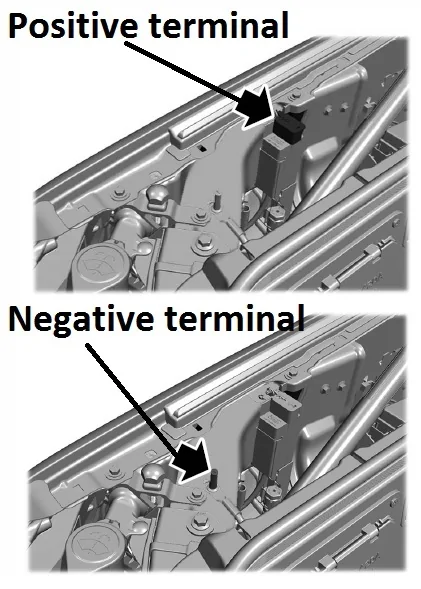 Positive terminal

Negative terminal