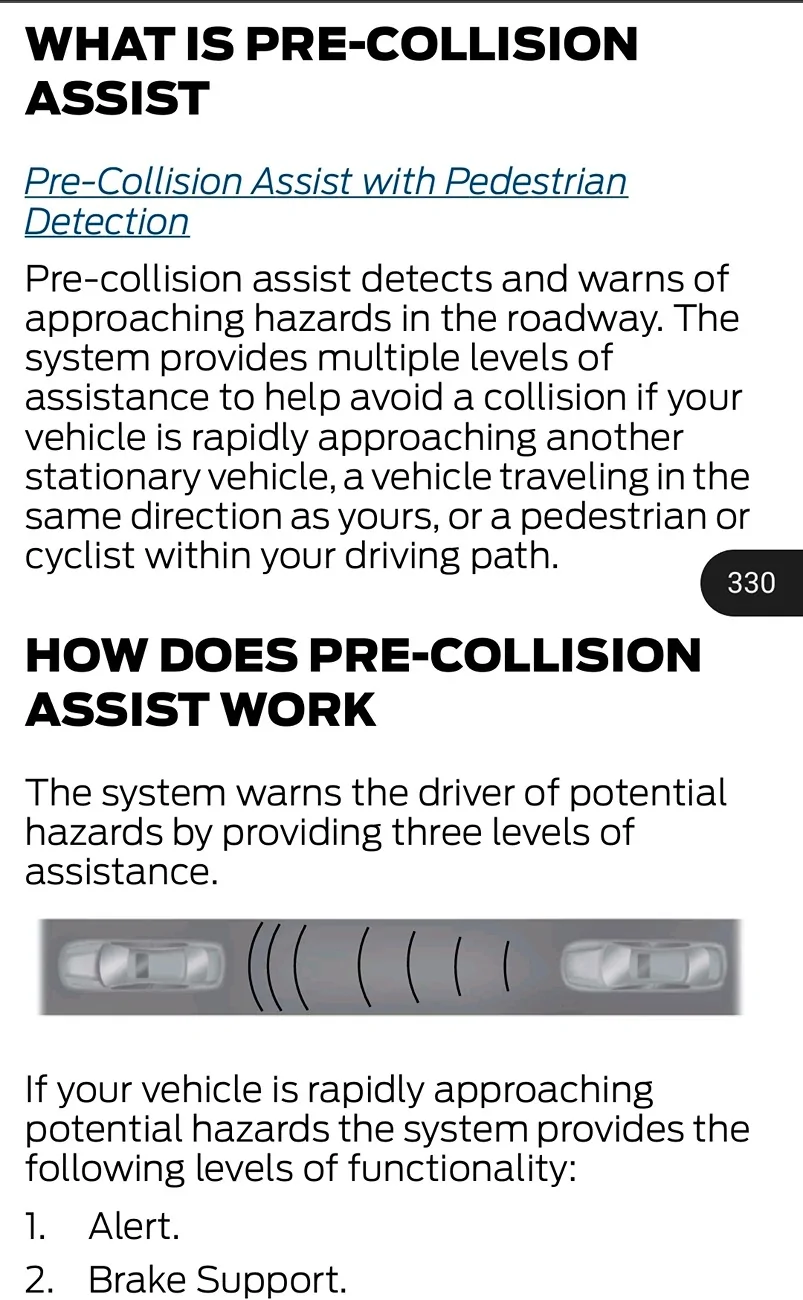 WHAT IS PRE-COLLISION ASSIST

Pre-Collision Assist with Pedestrian Detection

Pre-collision assist detects and warns of approaching hazards in the roadway. The system provides multiple levels of assistance to help avoid a collision if your vehicle is rapidly approaching another stationary vehicle, a vehicle traveling in the same direction as yours, or a pedestrian or cyclist within your driving path.

330

HOW DOES PRE-COLLISION ASSIST WORK

The system warns the driver of potential hazards by providing three levels of assistance.

If your vehicle is rapidly approaching potential hazards the system provides the following levels of functionality:

1. Alert.
2. Brake Support.