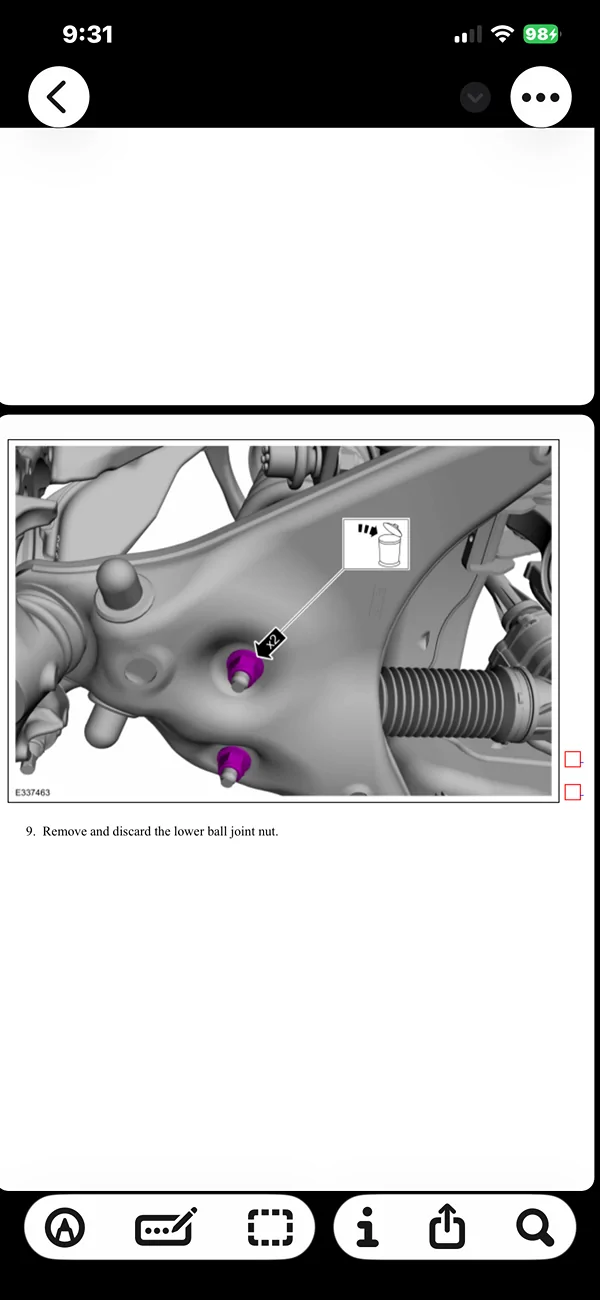 9:31

98

x2

E337463

9. Remove and discard the lower ball joint nut.