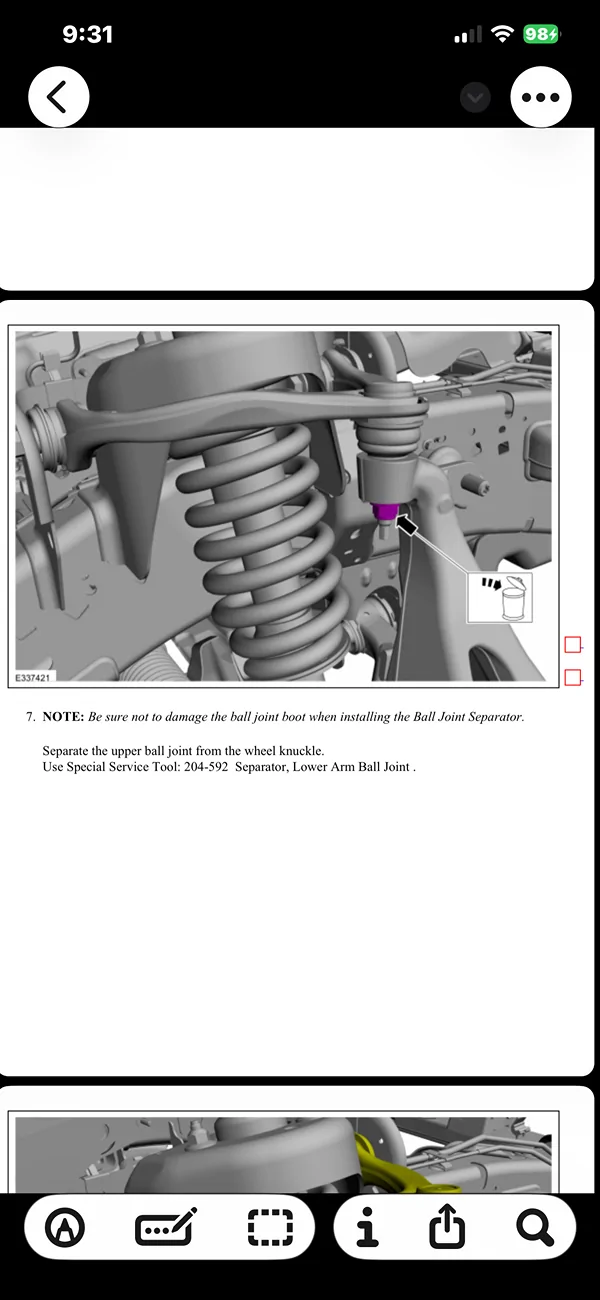 9:31

98

E337421

7. **NOTE:** *Be sure not to damage the ball joint boot when installing the Ball Joint Separator.*

Separate the upper ball joint from the wheel knuckle.
Use Special Service Tool: 204-592 Separator, Lower Arm Ball Joint .