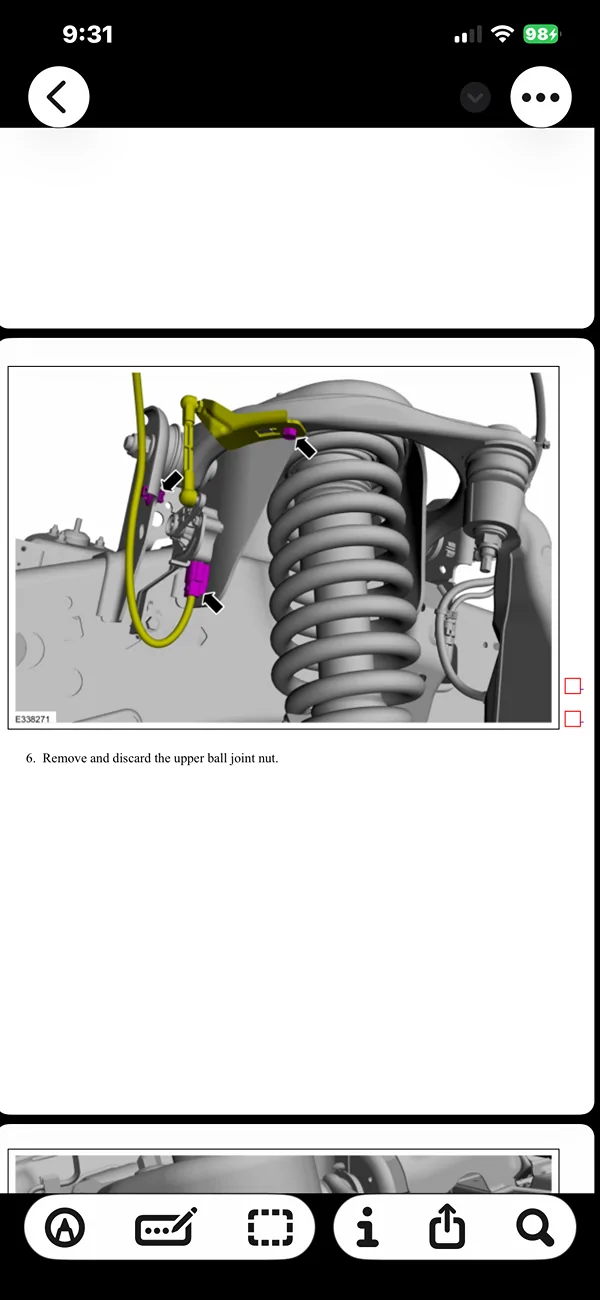 9:31

98

E338271

6. Remove and discard the upper ball joint nut.