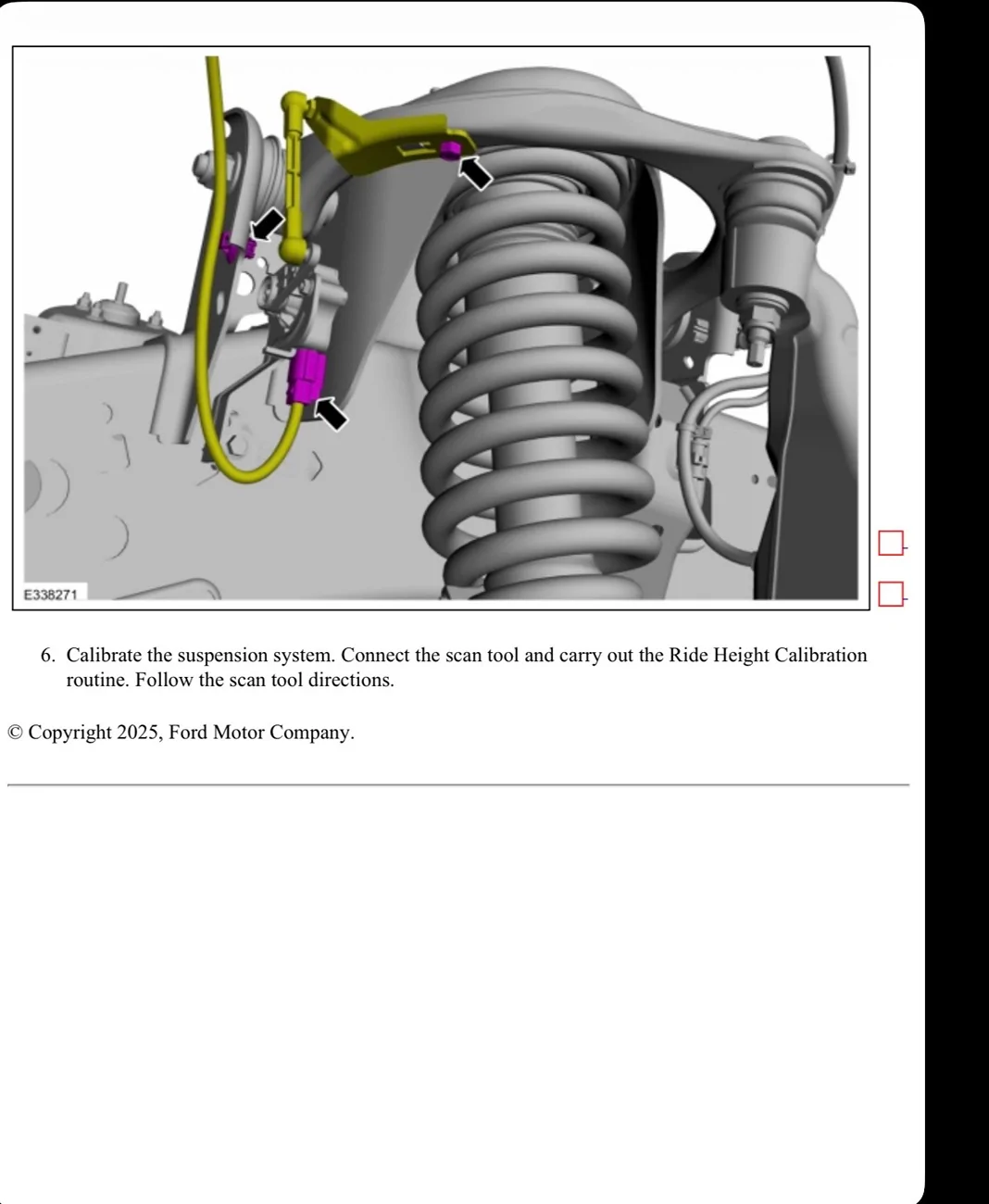 E338271

6. Calibrate the suspension system. Connect the scan tool and carry out the Ride Height Calibration routine. Follow the scan tool directions.

© Copyright 2025, Ford Motor Company.