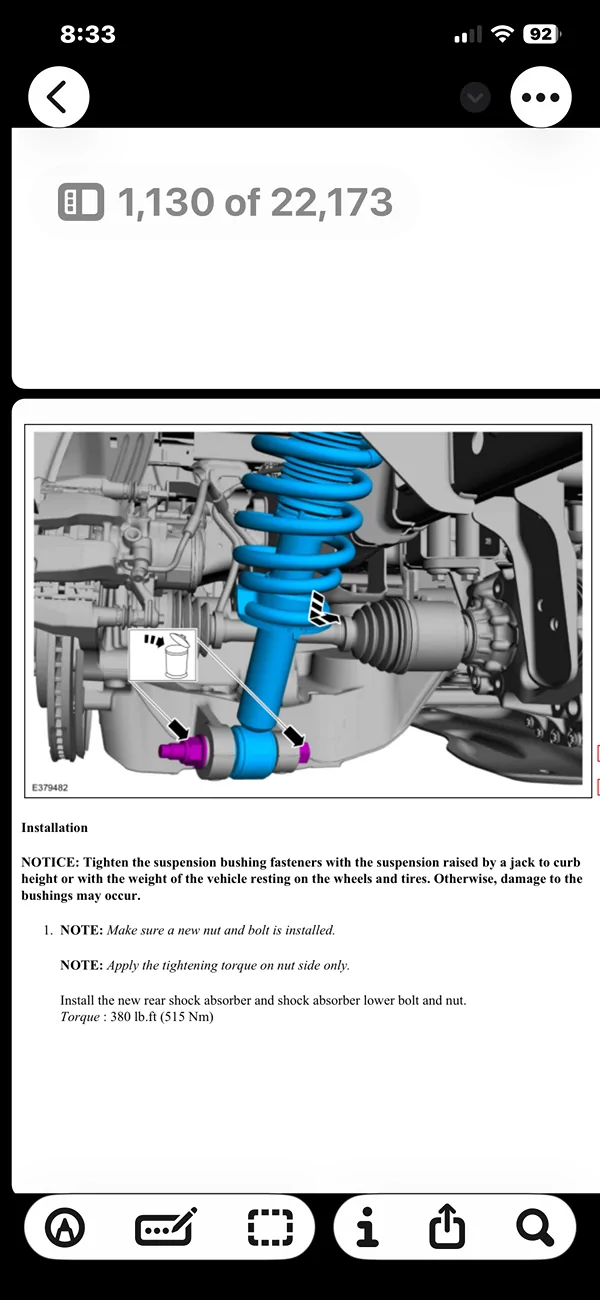 8:33

92

1,130 of 22,173

E379482

Installation

NOTICE: Tighten the suspension bushing fasteners with the suspension raised by a jack to curb height or with the weight of the vehicle resting on the wheels and tires. Otherwise, damage to the bushings may occur.

1. NOTE: Make sure a new nut and bolt is installed.

NOTE: Apply the tightening torque on nut side only.

Install the new rear shock absorber and shock absorber lower bolt and nut.
Torque : 380 lb.ft (515 Nm)