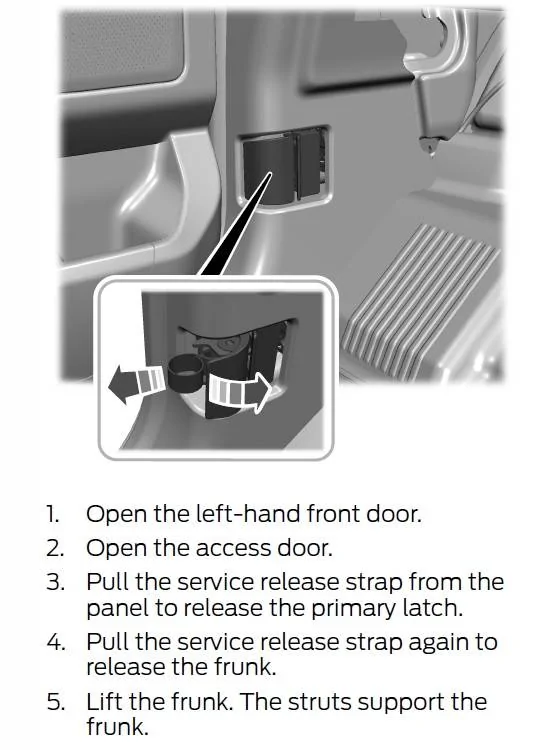 1. Open the left-hand front door.
2. Open the access door.
3. Pull the service release strap from the panel to release the primary latch.
4. Pull the service release strap again to release the frunk.
5. Lift the frunk. The struts support the frunk.